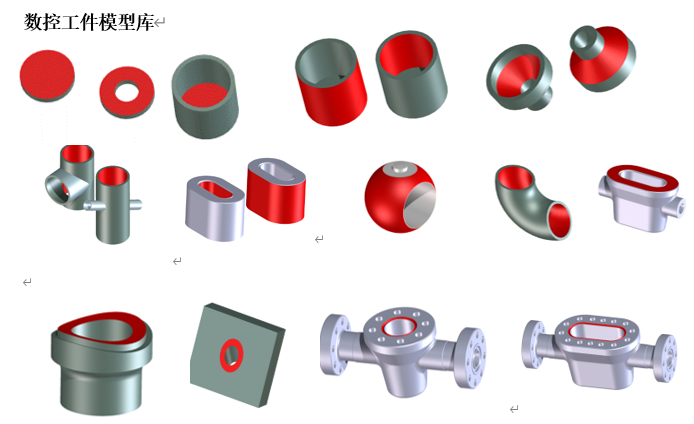 数控工件模型库